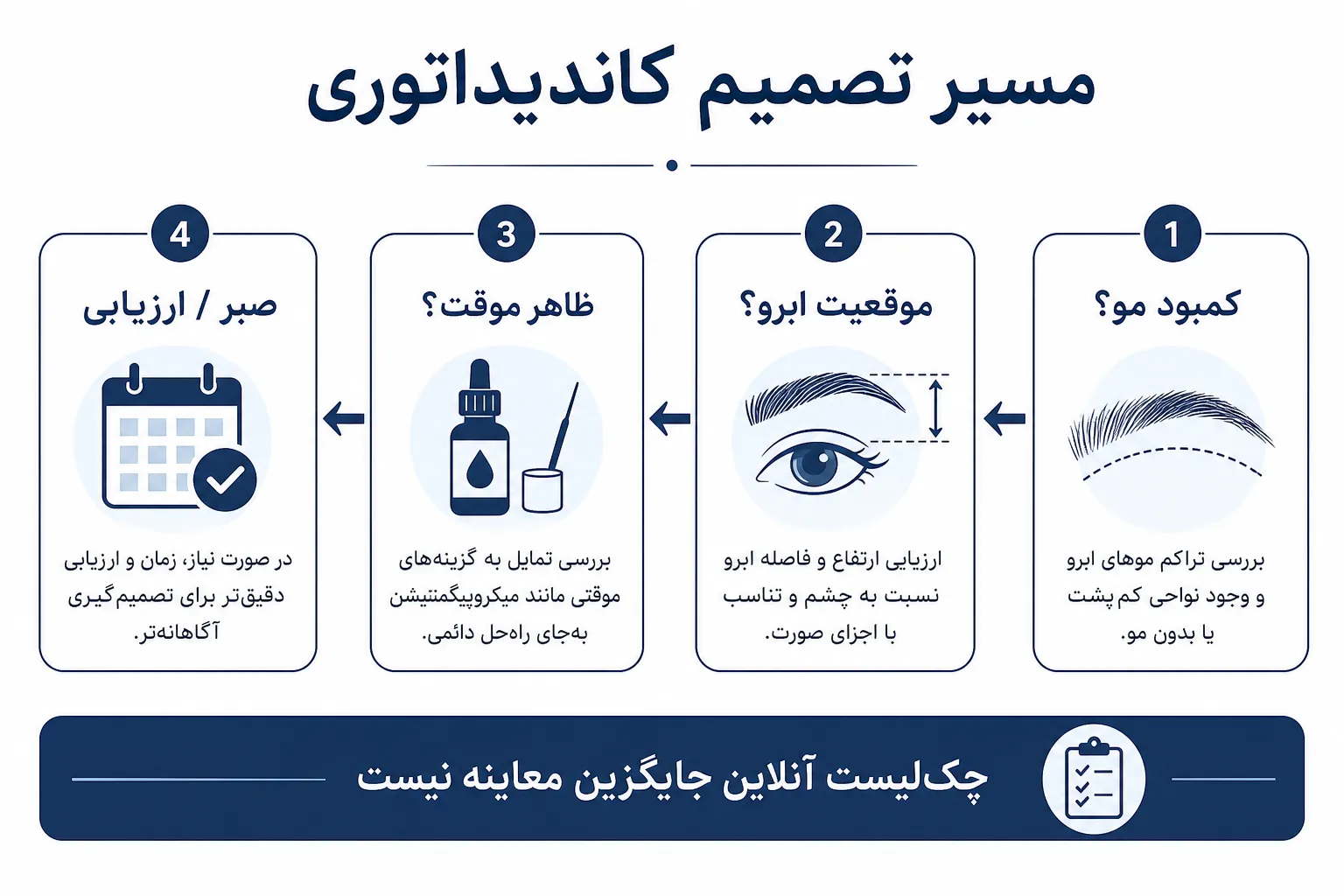 مسیر تصمیم کاندیداتوری

1
کمبود مو؟
بررسی تراکم موهای ابرو و وجود نواحی کم‌پشت یا بدون مو.

2
موقعیت ابرو؟
ارزیابی ارتفاع و فاصله ابرو نسبت به چشم و تناسب با اجزای صورت.

3
ظاهر موقت؟
بررسی تمایل به گزینه‌های موقتی مانند میکروپیگمنتیشن به‌جای راه‌حل دائمی.

4
صبر / ارزیابی
در صورت نیاز، زمان و ارزیابی دقیق‌تر برای تصمیم‌گیری آگاهانه‌تر.

چک‌لیست آنلاین جایگزین معاینه نیست